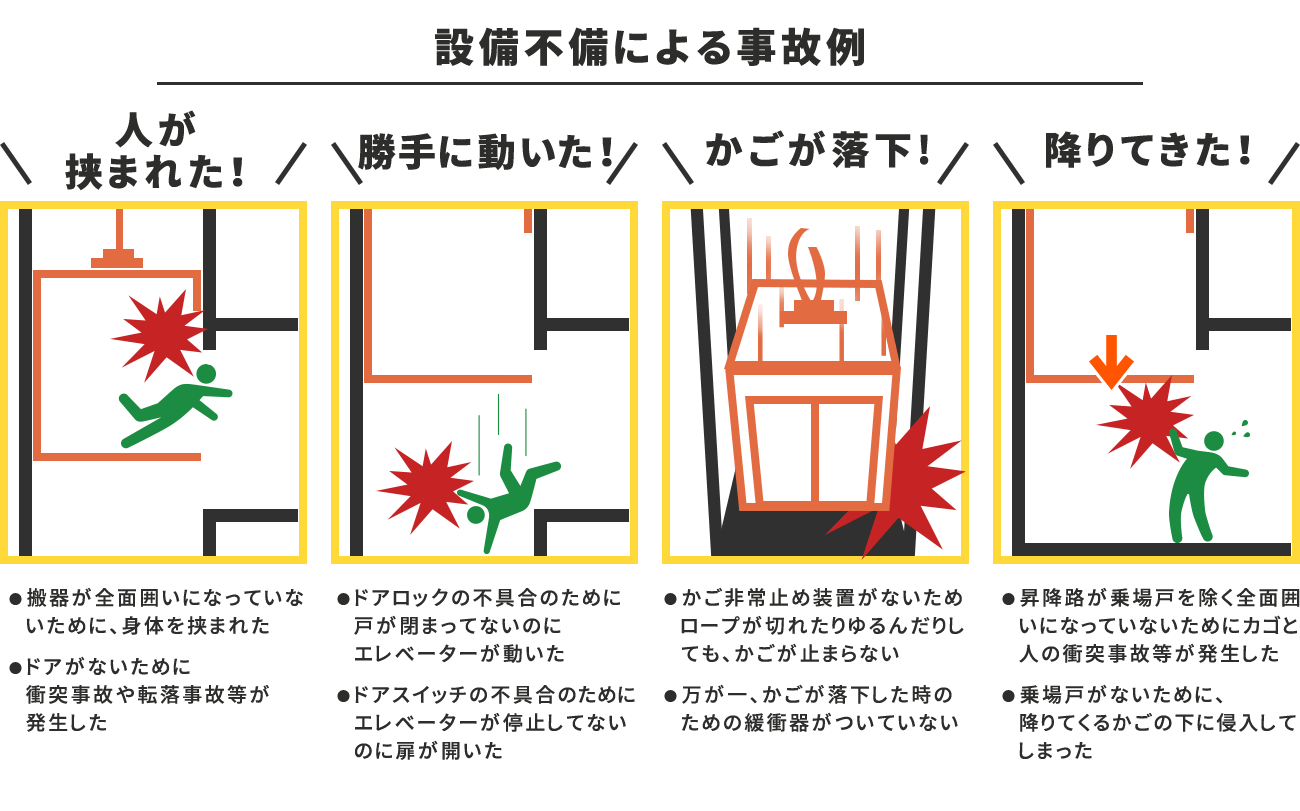 設備不備による事故例

＼ 人が挟まれた！ ／

●搬器が全面囲いになっていないために、身体を挟まれた

●ドアがないために衝突事故や転落事故等が発生した

＼ 勝手に動いた！ ／

●ドアロックの不具合のために戸が閉まってないのにエレベーターが動いた

●ドアスイッチの不具合のためにエレベーターが停止してないのに扉が開いた

＼ かごが落下！ ／

●かご非常止め装置がないためロープが切れたりゆるんだりしても、かごが止まらない

●万が一、かごが落下した時のための緩衝器がついていない

＼ 降りてきた！ ／

●昇降路が乗場戸を除く全面囲いになっていないためにカゴと人の衝突事故等が発生した

●乗場戸がないために、降りてくるかごの下に侵入してしまった